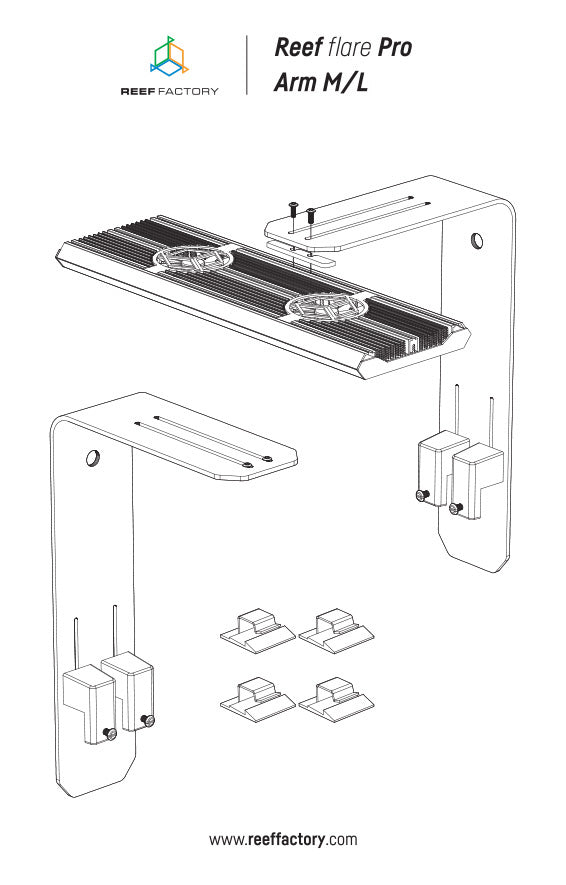 REEF FACTORY

Reef flare Pro
Arm M/L

www.reeffactory.com