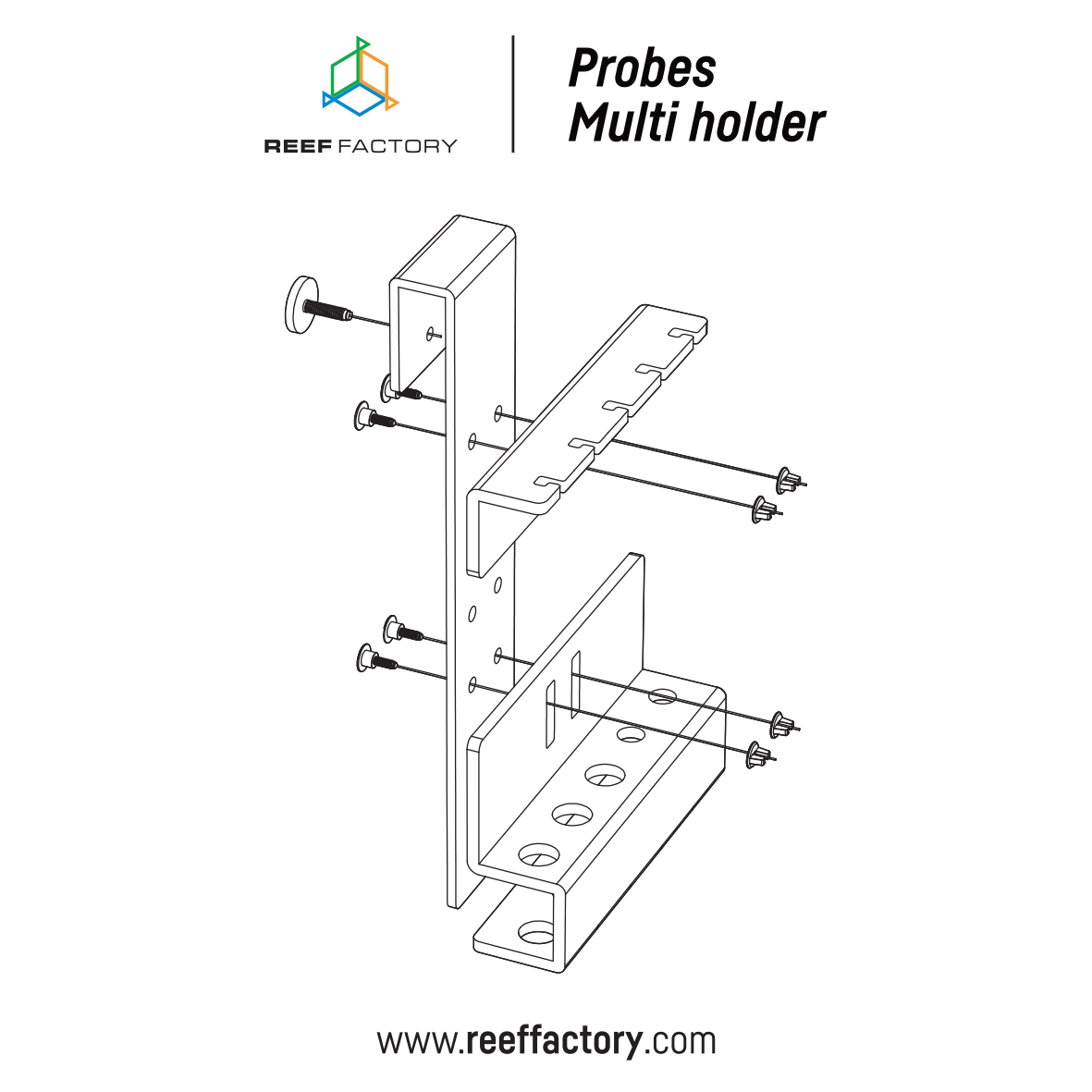 REEF FACTORY

Probes
Multi holder

www.reeffactory.com