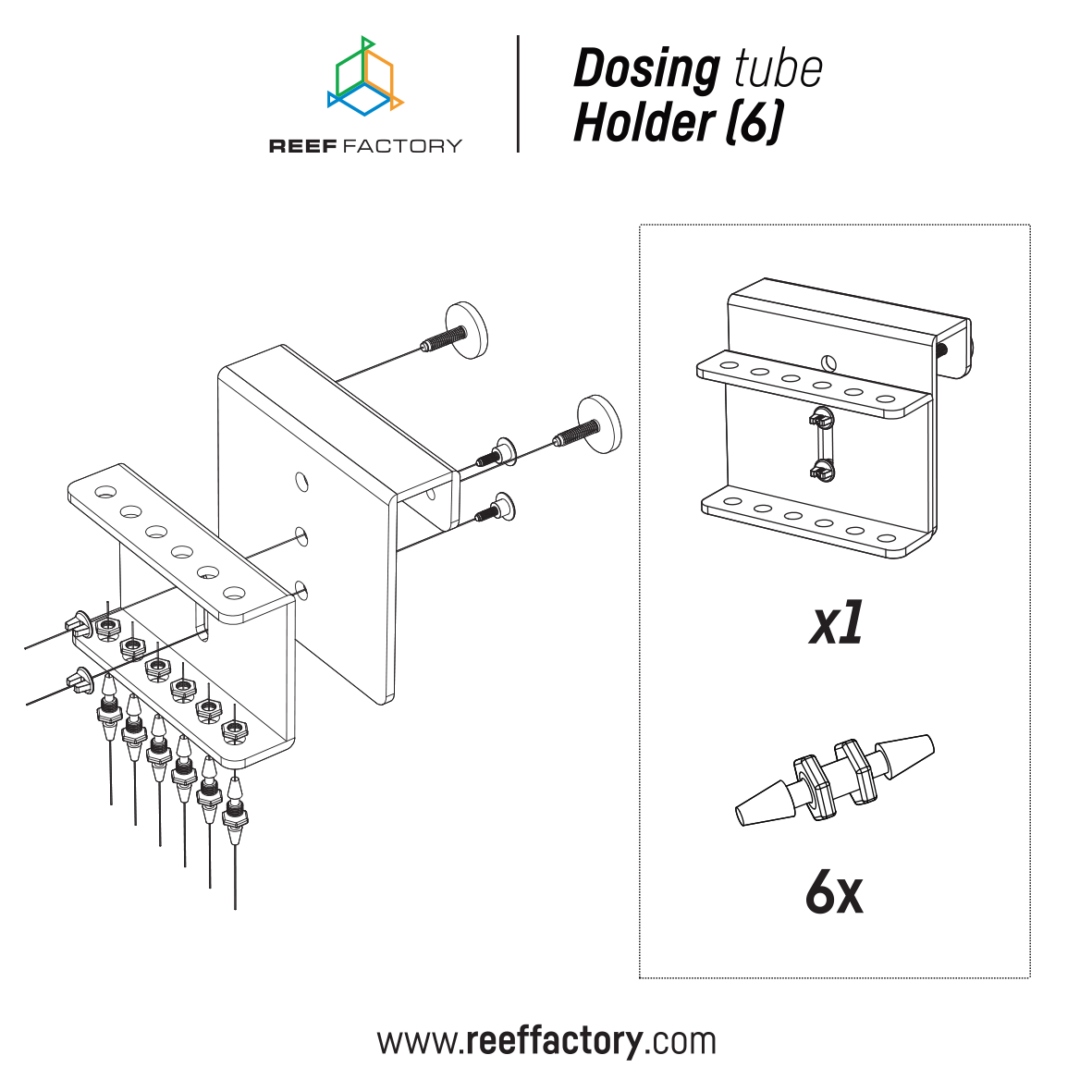 REEF FACTORY

Dosing tube Holder (6)

x1

6x

www.reeffactory.com